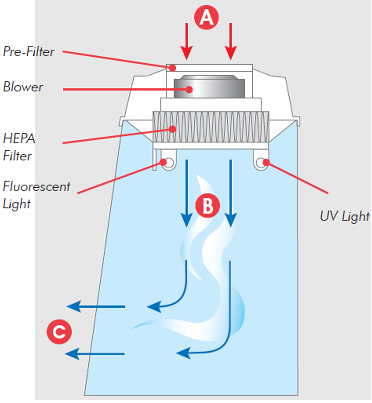 A

Pre-Filter

Blower

HEPA Filter

Fluorescent Light

UV Light

B

C